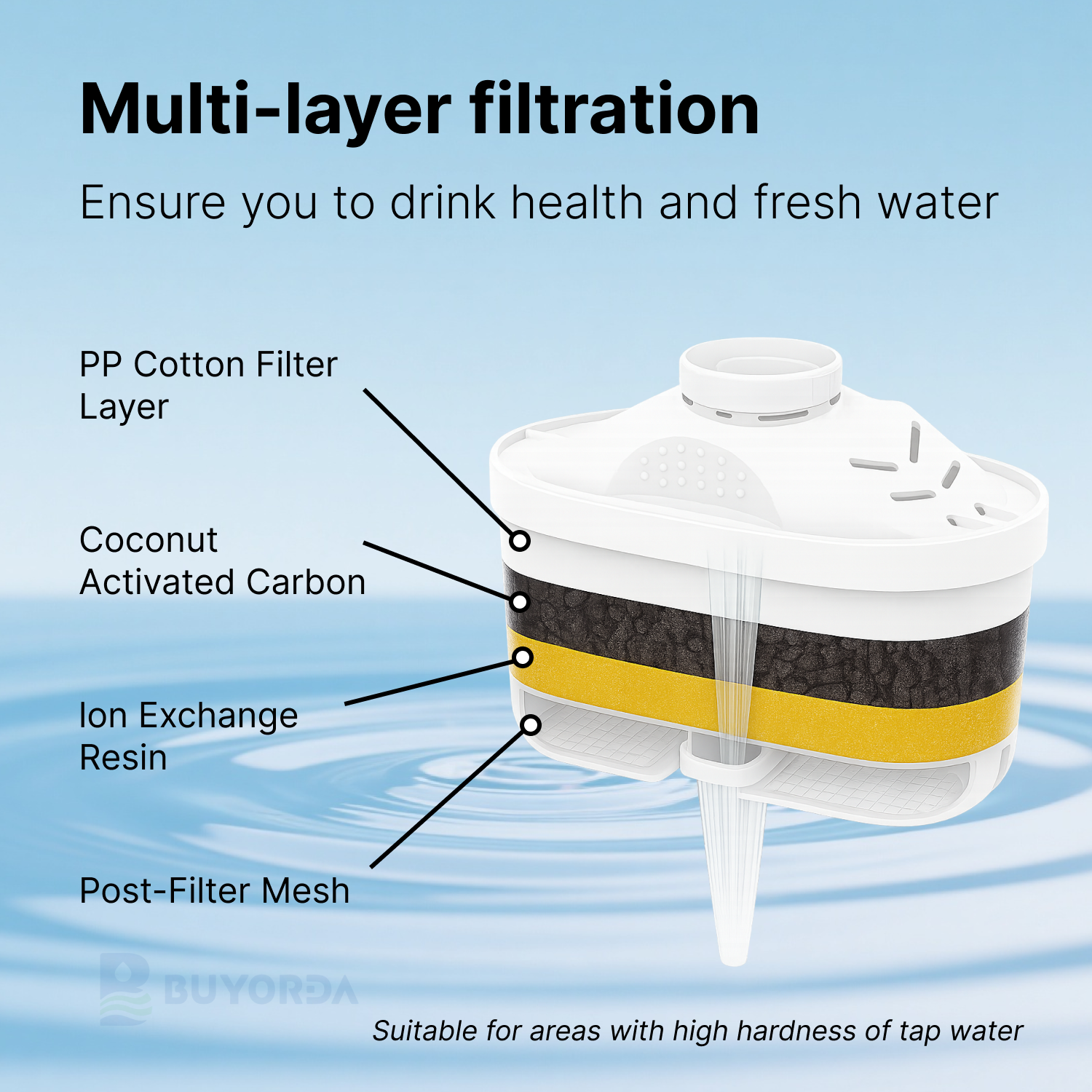 Multi-layer filtration

Ensure you to drink health and fresh water

PP Cotton Filter Layer

Coconut Activated Carbon

Ion Exchange Resin

Post-Filter Mesh

BUYORDA

Suitable for areas with high hardness of tap water